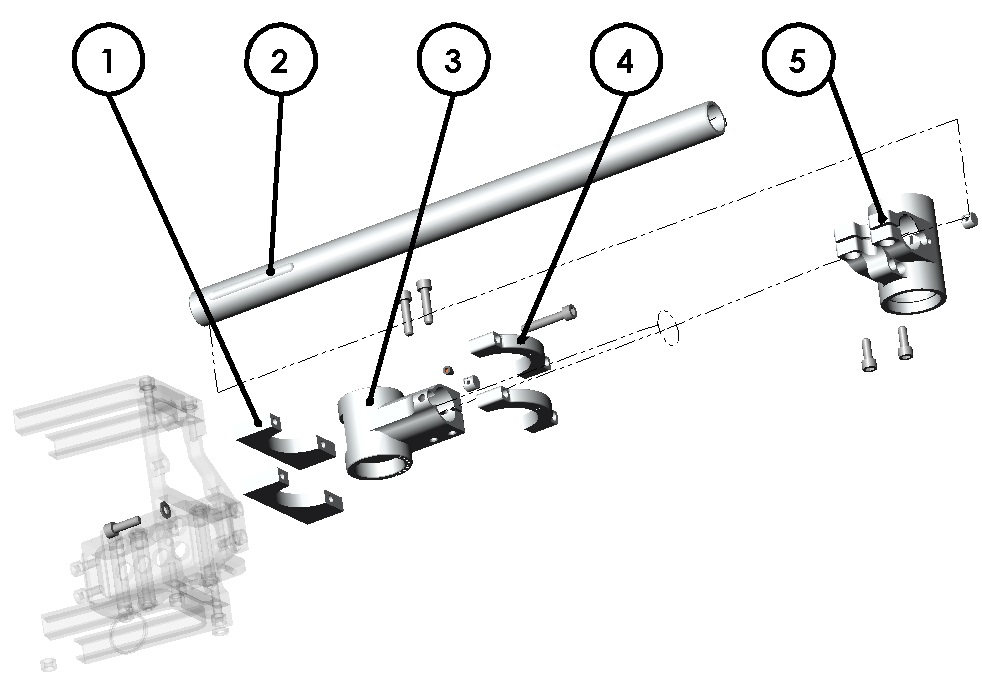 1
2
3
4
5