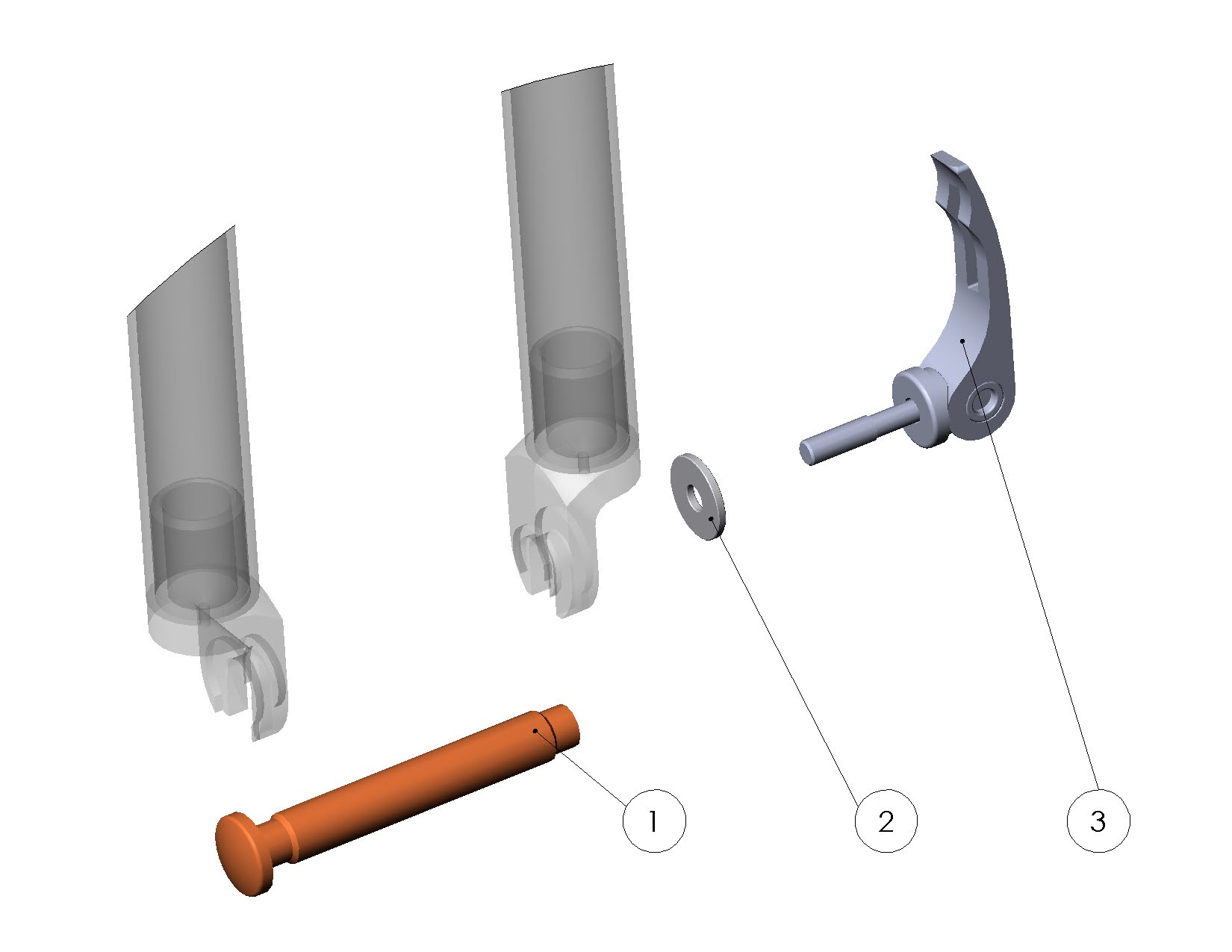 1

2

3