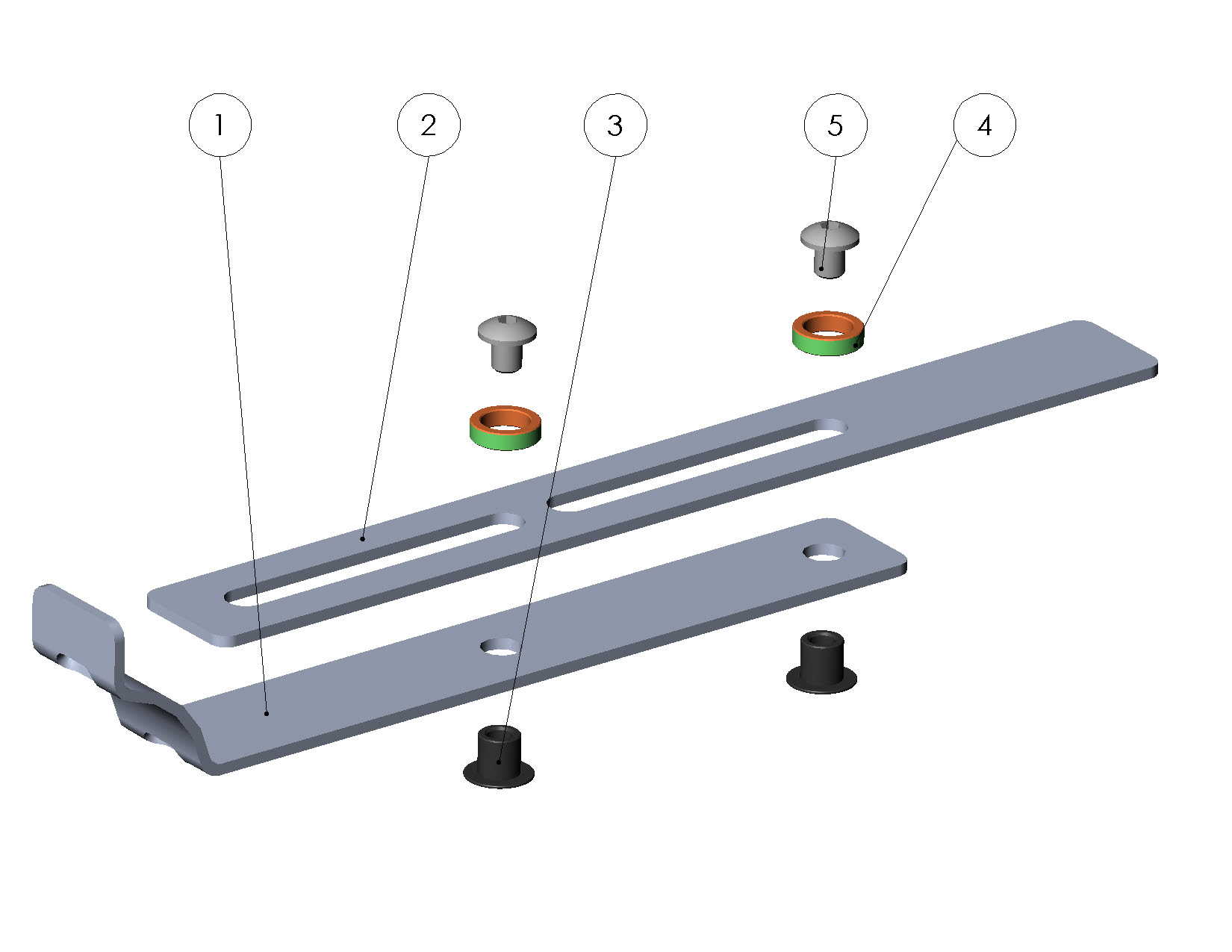 1
2
3
5
4