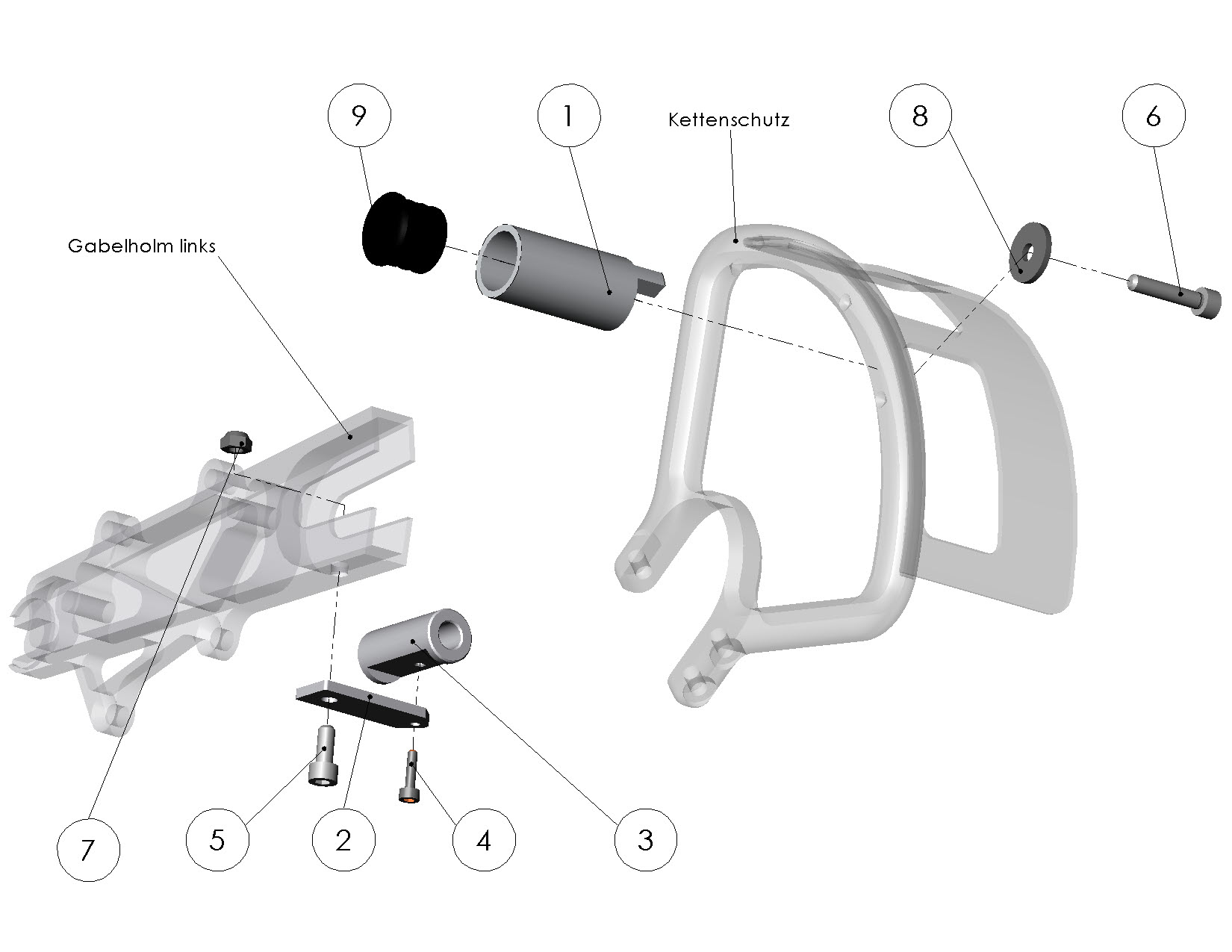 9

1

Kettenschutz

8

6

Gabelholm links

7

5

2

4

3