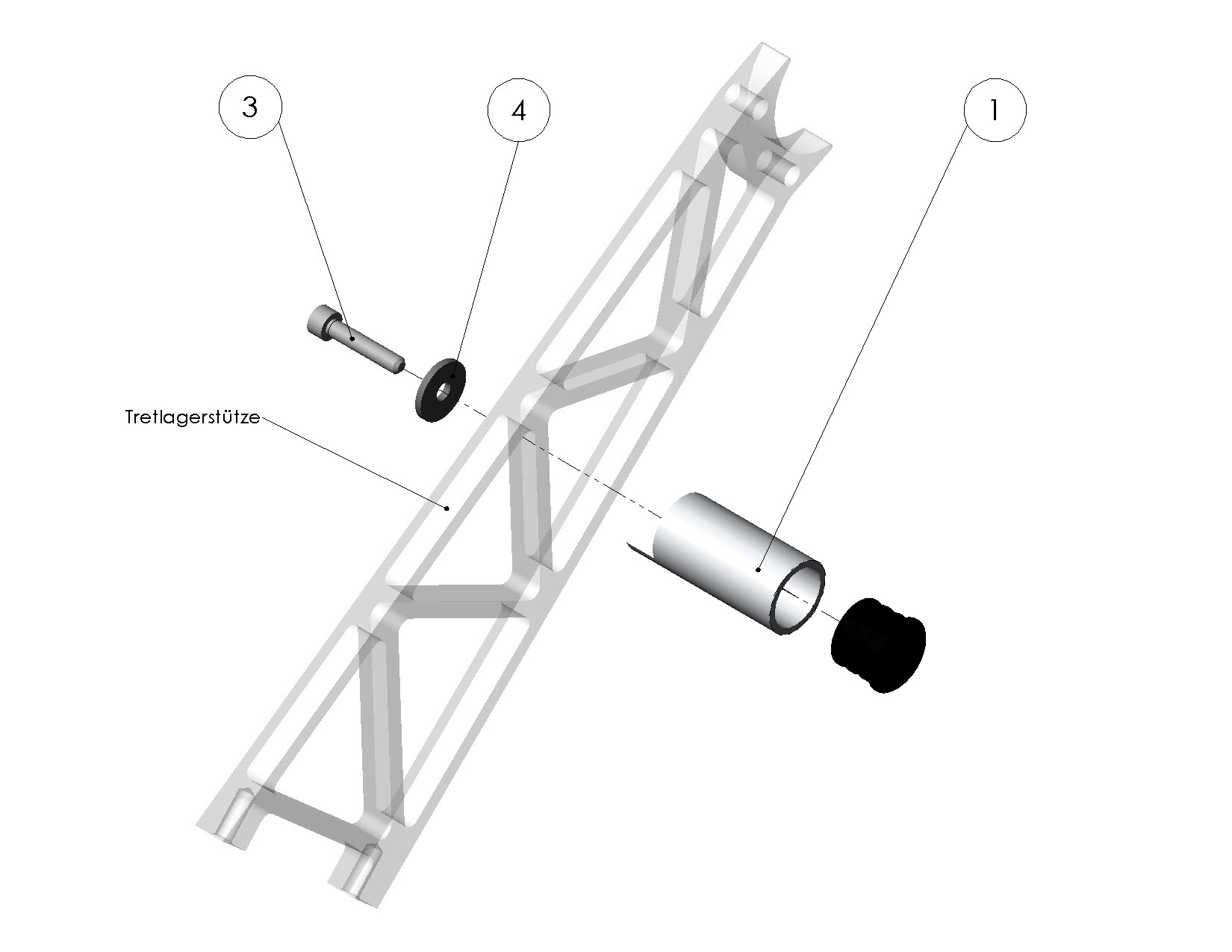 3

4

1

Tretlagerstütze